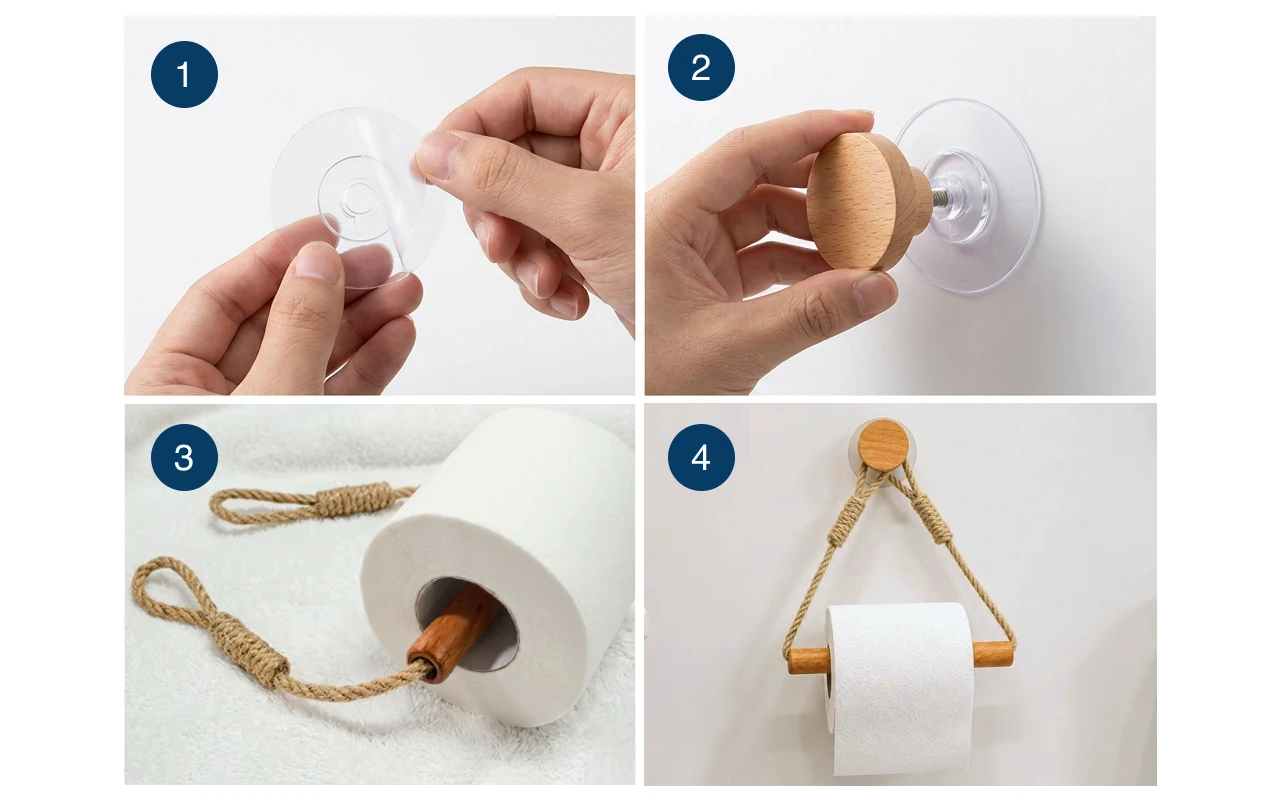 1

2

3

4